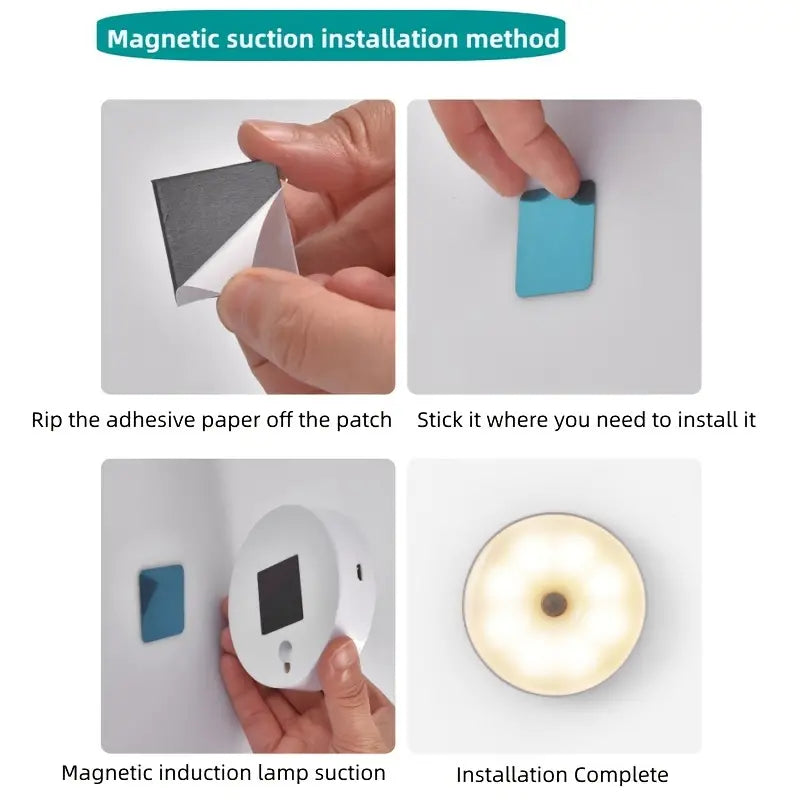 Magnetic suction installation method

Rip the adhesive paper off the patch

Stick it where you need to install it

Magnetic induction lamp suction

Installation Complete